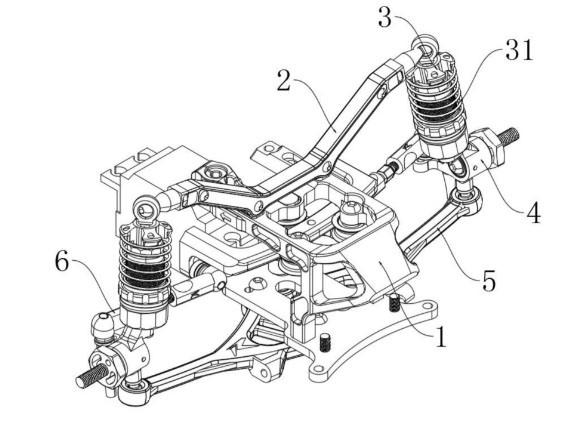 3
31
2
4
6
5
1